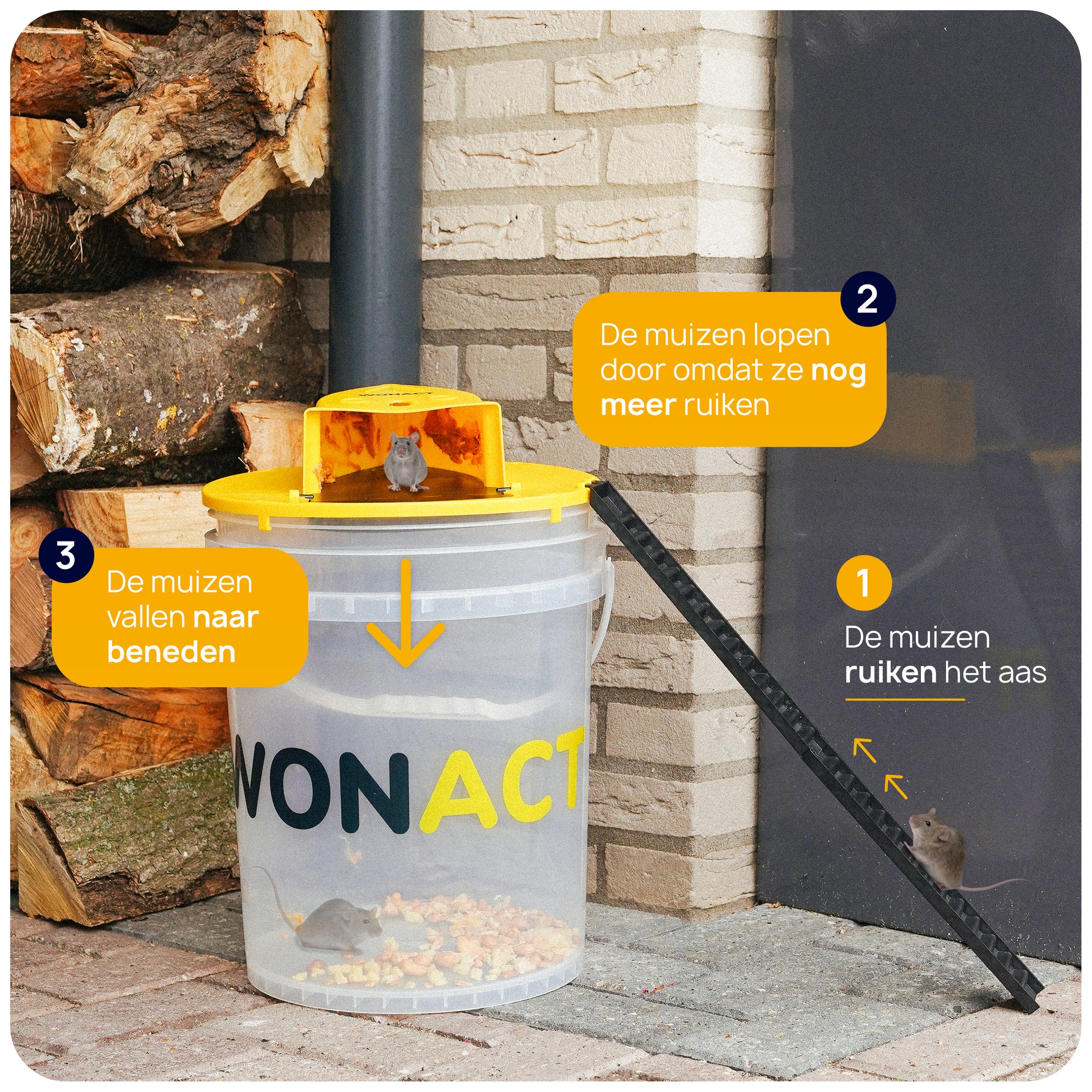 2
De muizen lopen door omdat ze nog meer ruiken

3
De muizen vallen naar beneden

1
De muizen ruiken het aas

WONACT